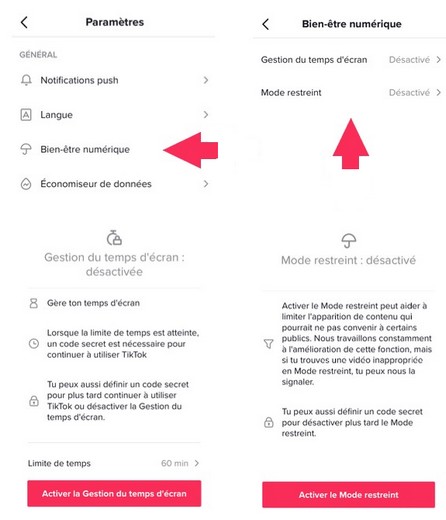 Paramètres

GÉNÉRAL

Notifications push

Langue

Bien-être numérique

Économiseur de données

Gestion du temps d'écran : désactivée

Gère ton temps d'écran

Lorsque la limite de temps est atteinte, un code secret est nécessaire pour continuer à utiliser TikTok

Tu peux aussi définir un code secret pour plus tard continuer à utiliser TikTok ou désactiver la Gestion du temps d'écran.

Limite de temps 60 min

Activer la Gestion du temps d'écran

Bien-être numérique

Gestion du temps d'écran Désactivé

Mode restreint Désactivé

Mode restreint : désactivé

Activer le Mode restreint peut aider à limiter l'apparition de contenu qui pourrait ne pas convenir à certains publics. Nous travaillons constamment à l'amélioration de cette fonction, mais si tu trouves une vidéo inappropriée en Mode restreint, tu peux nous la signaler.

Tu peux aussi définir un code secret pour désactiver plus tard le Mode restreint.

Activer le Mode restreint