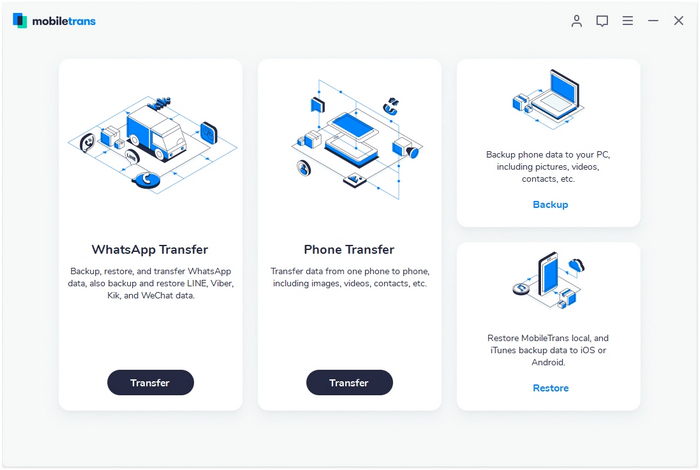 mobiletrans

WhatsApp Transfer

Backup, restore, and transfer WhatsApp data, also backup and restore LINE, Viber, Kik, and WeChat data.

Transfer

Phone Transfer

Transfer data from one phone to phone, including images, videos, contacts, etc.

Transfer

Backup phone data to your PC, including pictures, videos, contacts, etc.

Backup

Restore MobileTrans local, and iTunes backup data to iOS or Android.

Restore